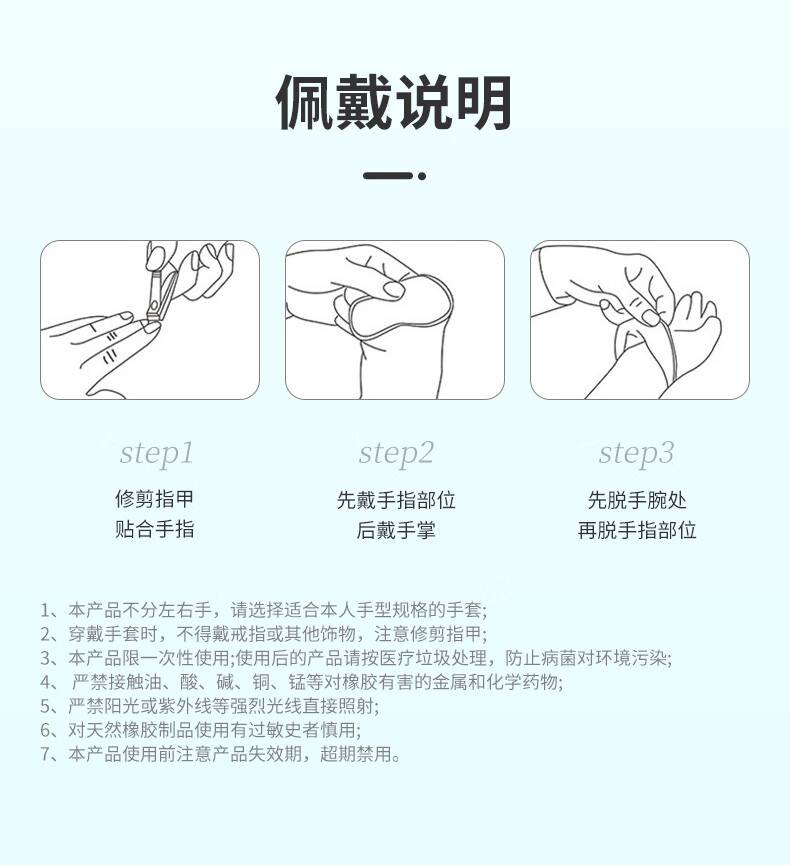 佩戴说明

step1
修剪指甲
贴合手指

step2
先戴手指部位
后戴手掌

step3
先脱手腕处
再脱手指部位

1、本产品不分左右手，请选择适合本人手型规格的手套;
2、穿戴手套时，不得戴戒指或其他饰物，注意修剪指甲;
3、本产品限一次性使用;使用后的产品请按医疗垃圾处理，防止病菌对环境污染;
4、严禁接触油、酸、碱、铜、锰等对橡胶有害的金属和化学药物;
5、严禁阳光或紫外线等强烈光线直接照射;
6、对天然橡胶制品使用有过敏史者慎用;
7、本产品使用前注意产品失效期，超期禁用。