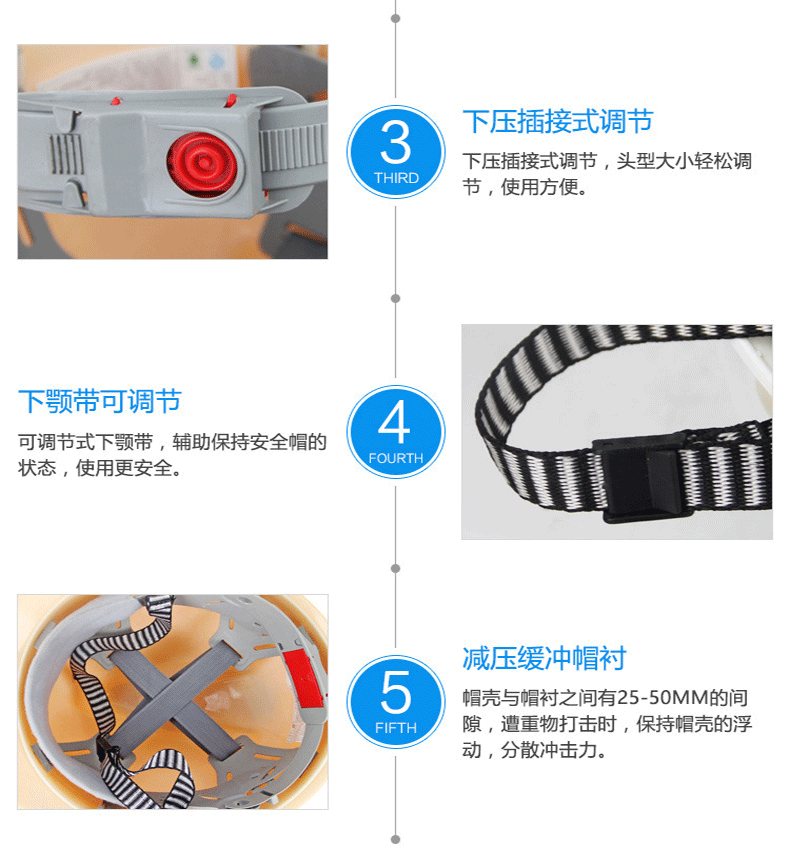 3
THIRD

下压插接式调节

下压插接式调节，头型大小轻松调节，使用方便。

下颚带可调节

可调节式下颚带，辅助保持安全帽的状态，使用更安全。

4
FOURTH

5
FIFTH

减压缓冲帽衬

帽壳与帽衬之间有25-50MM的间隙，遭重物打击时，保持帽壳的浮动，分散冲击力。