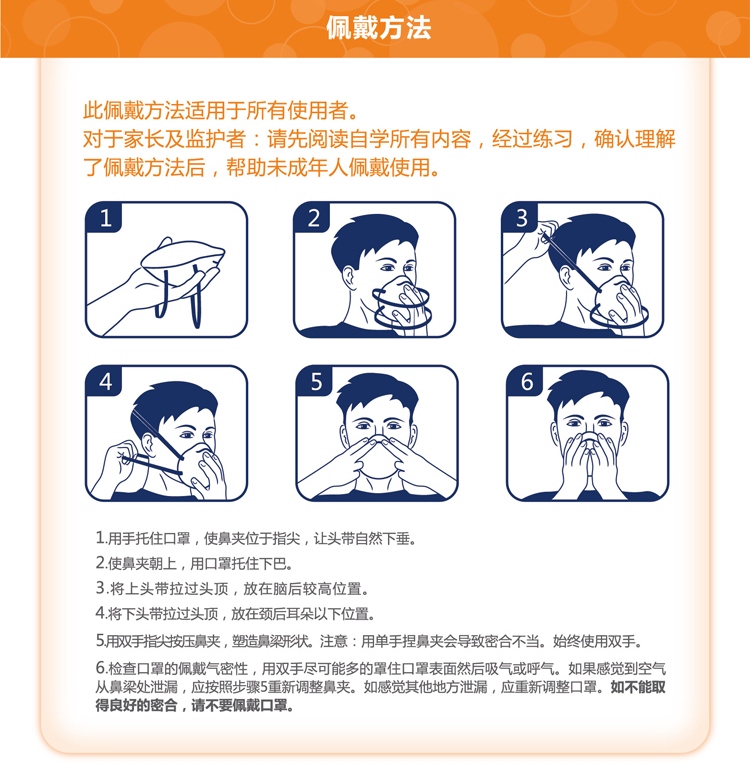 佩戴方法

此佩戴方法适用于所有使用者。
对于家长及监护者：请先阅读自学所有内容，经过练习，确认理解了佩戴方法后，帮助未成年人佩戴使用。

1

2

3

4

5

6

1.用手托住口罩，使鼻夹位于指尖，让头带自然下垂。

2.使鼻夹朝上，用口罩托住下巴。

3.将上头带拉过头顶，放在脑后较高位置。

4.将下头带拉过头顶，放在颈后耳朵以下位置。

5.用双手指尖按压鼻夹，塑造鼻梁形状。注意：用单手捏鼻夹会导致密合不当。始终使用双手。

6.检查口罩的佩戴气密性，用双手尽可能多的罩住口罩表面然后吸气或呼气。如果感觉到空气从鼻梁处泄漏，应按照步骤5重新调整鼻夹。如感觉其他地方泄漏，应重新调整口罩。如不能取得良好的密合，请不要佩戴口罩。